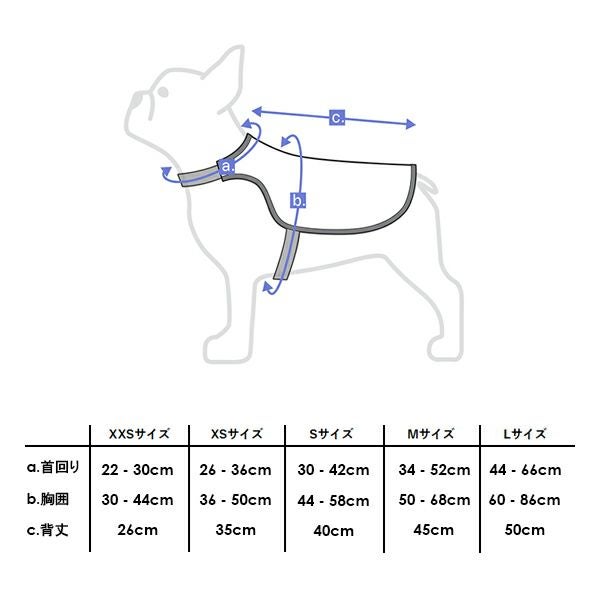 c.

a.

b.

| | XXSサイズ | XSサイズ | Sサイズ | Mサイズ | Lサイズ |
|---|---|---|---|---|---|
| a.首回り | 22 - 30cm | 26 - 36cm | 30 - 42cm | 34 - 52cm | 44 - 66cm |
| b.胸囲 | 30 - 44cm | 36 - 50cm | 44 - 58cm | 50 - 68cm | 60 - 86cm |
| c.背丈 | 26cm | 35cm | 40cm | 45cm | 50cm |